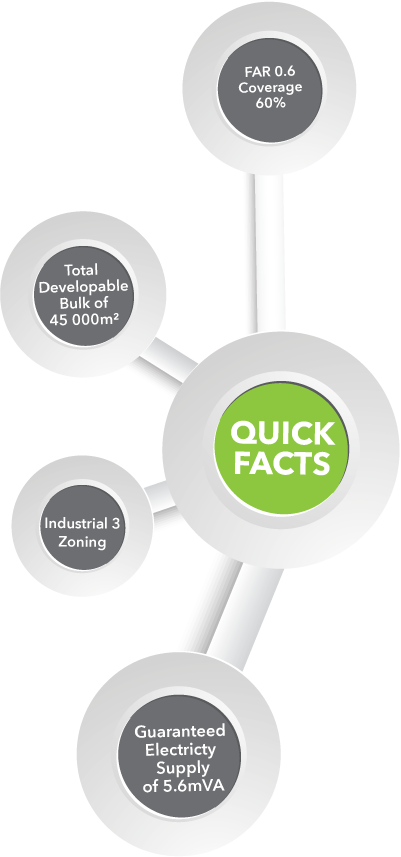 FAR 0.6
Coverage
60%

Total
Developable
Bulk of
45 000m²

QUICK
FACTS

Industrial 3
Zoning

Guaranteed
Electricty
Supply
of 5.6mVA